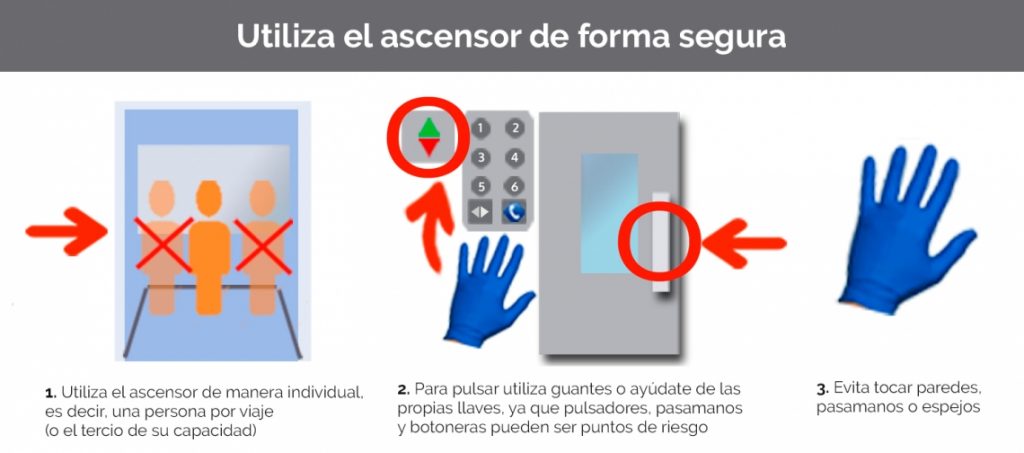 Utiliza el ascensor de forma segura

1 2
3 4
5 6

1. Utiliza el ascensor de manera individual, es decir, una persona por viaje (o el tercio de su capacidad)

2. Para pulsar utiliza guantes o ayúdate de las propias llaves, ya que pulsadores, pasamanos y botoneras pueden ser puntos de riesgo

3. Evita tocar paredes, pasamanos o espejos